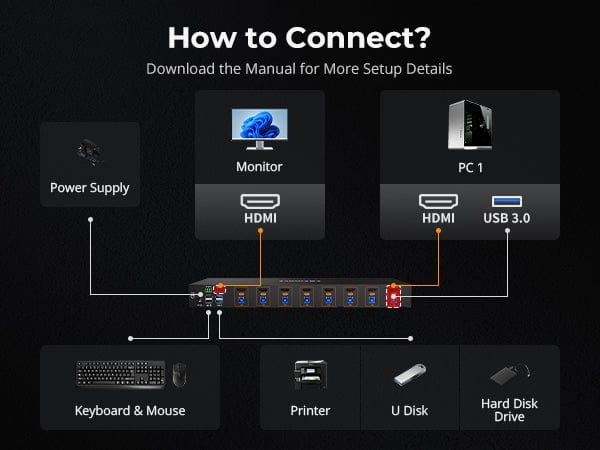 How to Connect?

Download the Manual for More Setup Details

Power Supply

Monitor

HDMI

PC 1

HDMI

USB 3.0

Keyboard & Mouse

Printer

U Disk

Hard Disk Drive