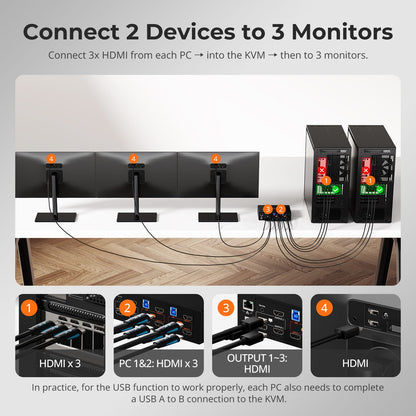 Connect 2 Devices to 3 Monitors

Connect 3x HDMI from each PC → into the KVM → then to 3 monitors.

4 4 4 3 2 1 1

1 HDMI x 3

2 PC 1&2: HDMI x 3

3 OUTPUT 1~3: HDMI

4 HDMI

In practice, for the USB function to work properly, each PC also needs to complete a USB A to B connection to the KVM.